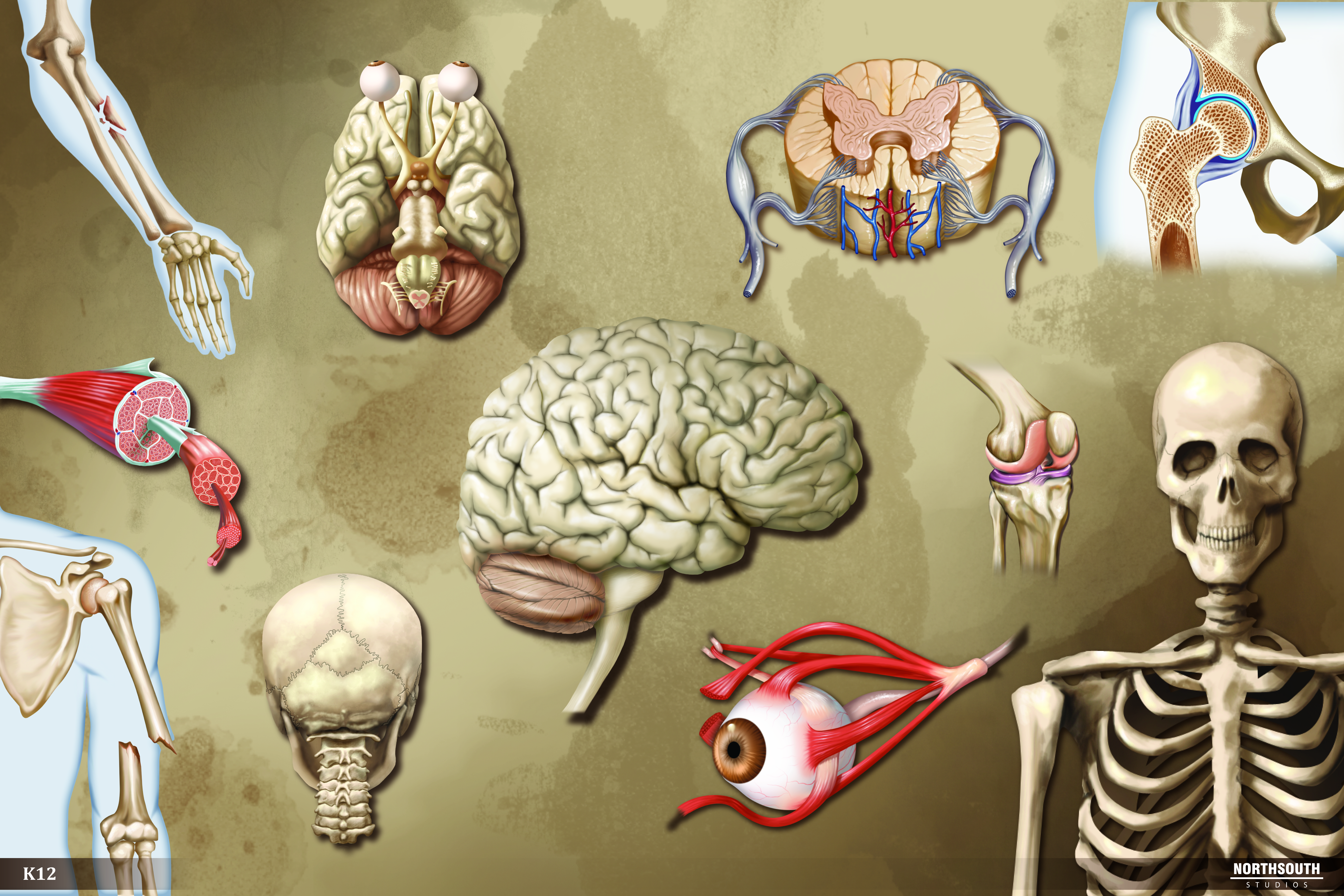 K12

NORTHSOUTH
STUDIOS